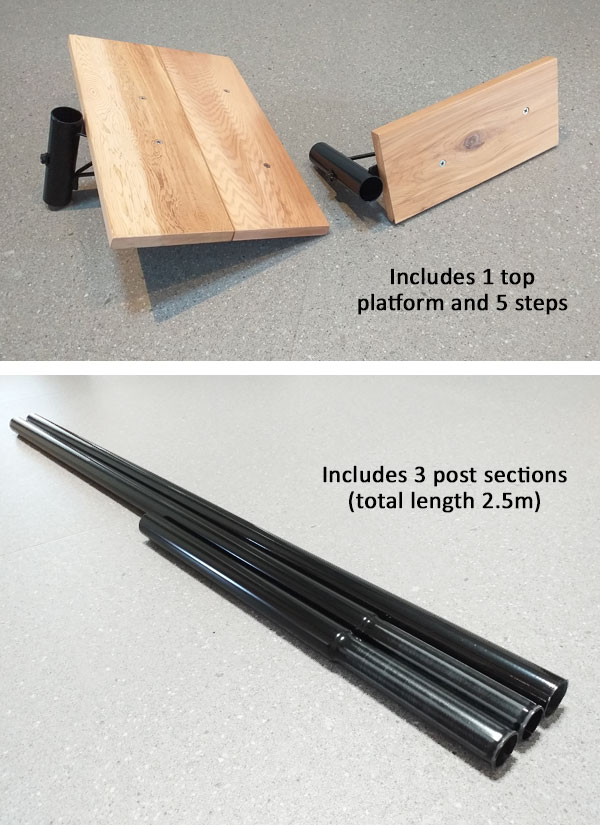 Includes 1 top platform and 5 steps

Includes 3 post sections (total length 2.5m)